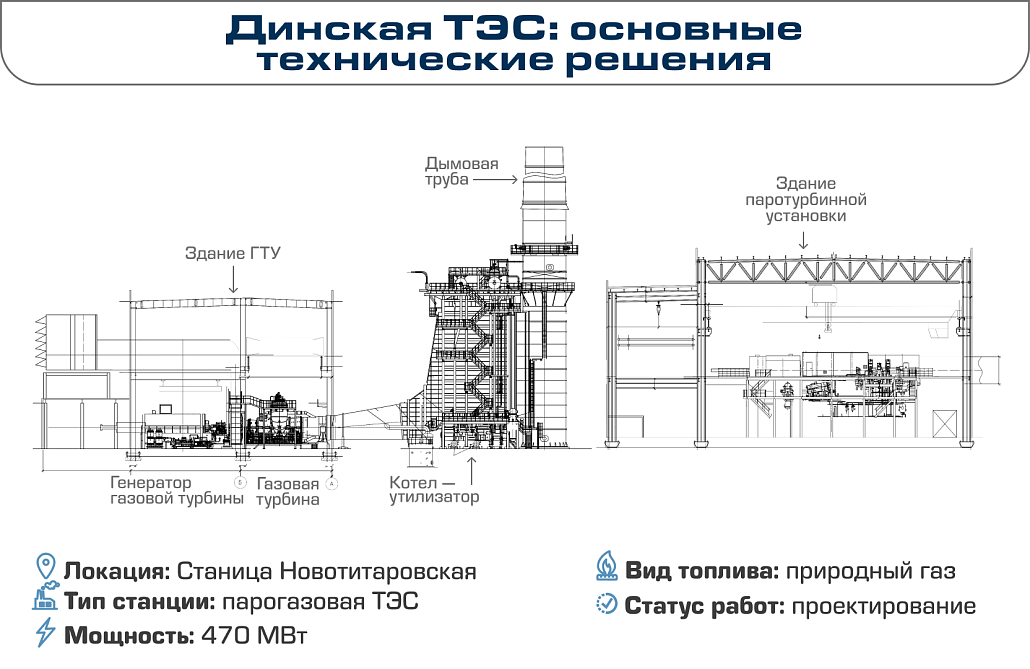 Динская ТЭС: основные технические решения

Дымовая труба

Здание паротурбинной установки

Здание ГТУ

Генератор газовой турбины

Газовая турбина

Котел — утилизатор

Локация: Станица Новотитаровская

Тип станции: парогазовая ТЭС

Мощность: 470 МВт

Вид топлива: природный газ

Статус работ: проектирование